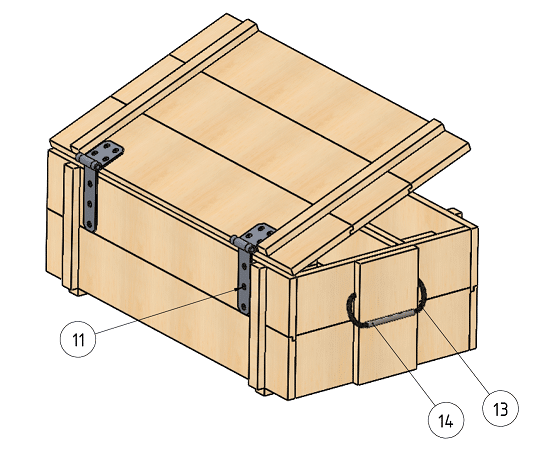 11

14

13