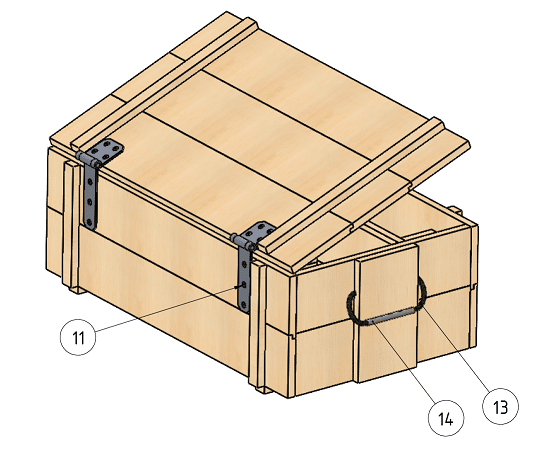 11

14

13